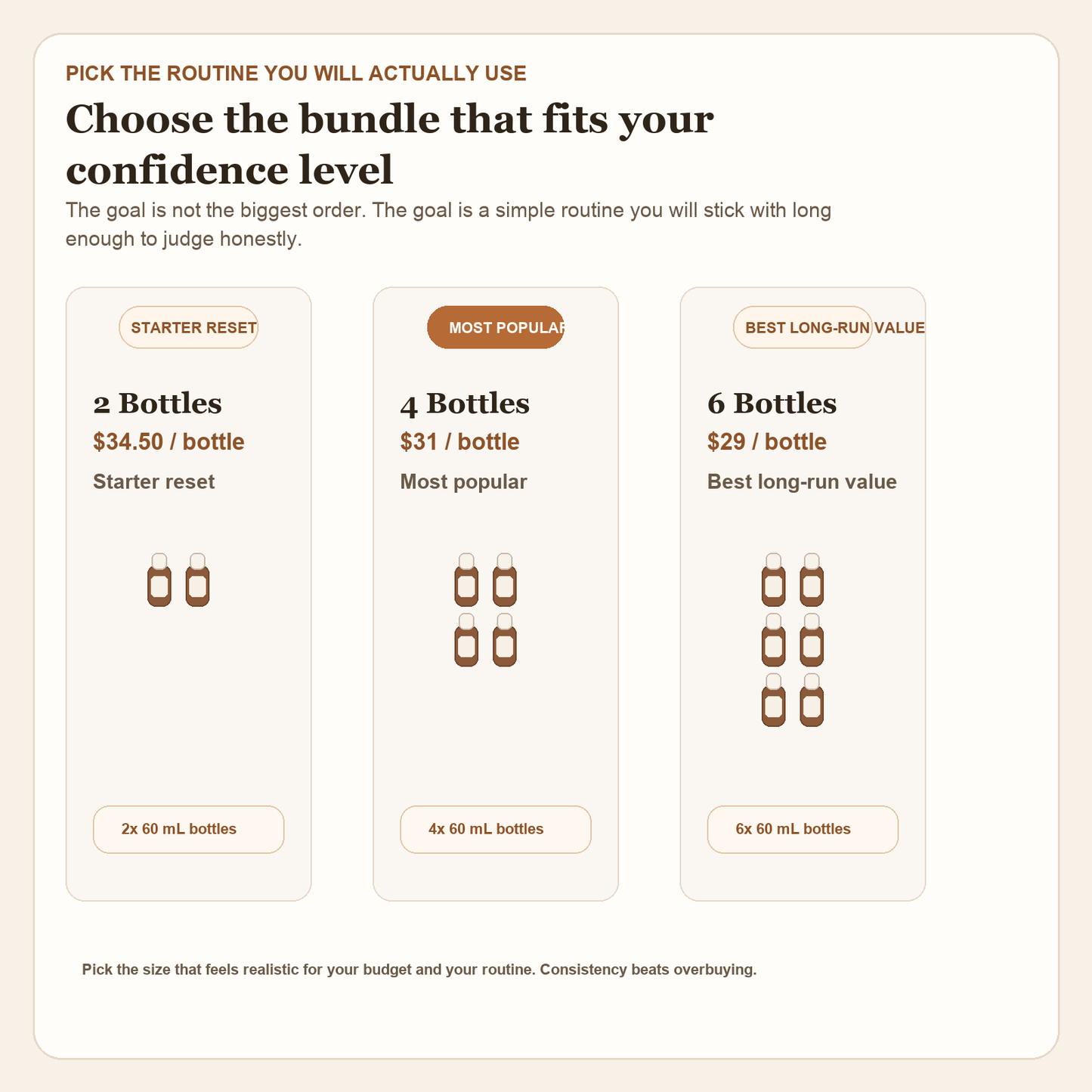 PICK THE ROUTINE YOU WILL ACTUALLY USE

Choose the bundle that fits your confidence level

The goal is not the biggest order. The goal is a simple routine you will stick with long enough to judge honestly.

STARTER RESET

2 Bottles

$34.50 / bottle

Starter reset

2x 60 mL bottles

MOST POPULAR

4 Bottles

$31 / bottle

Most popular

4x 60 mL bottles

BEST LONG-RUN VALUE

6 Bottles

$29 / bottle

Best long-run value

6x 60 mL bottles

Pick the size that feels realistic for your budget and your routine. Consistency beats overbuying.