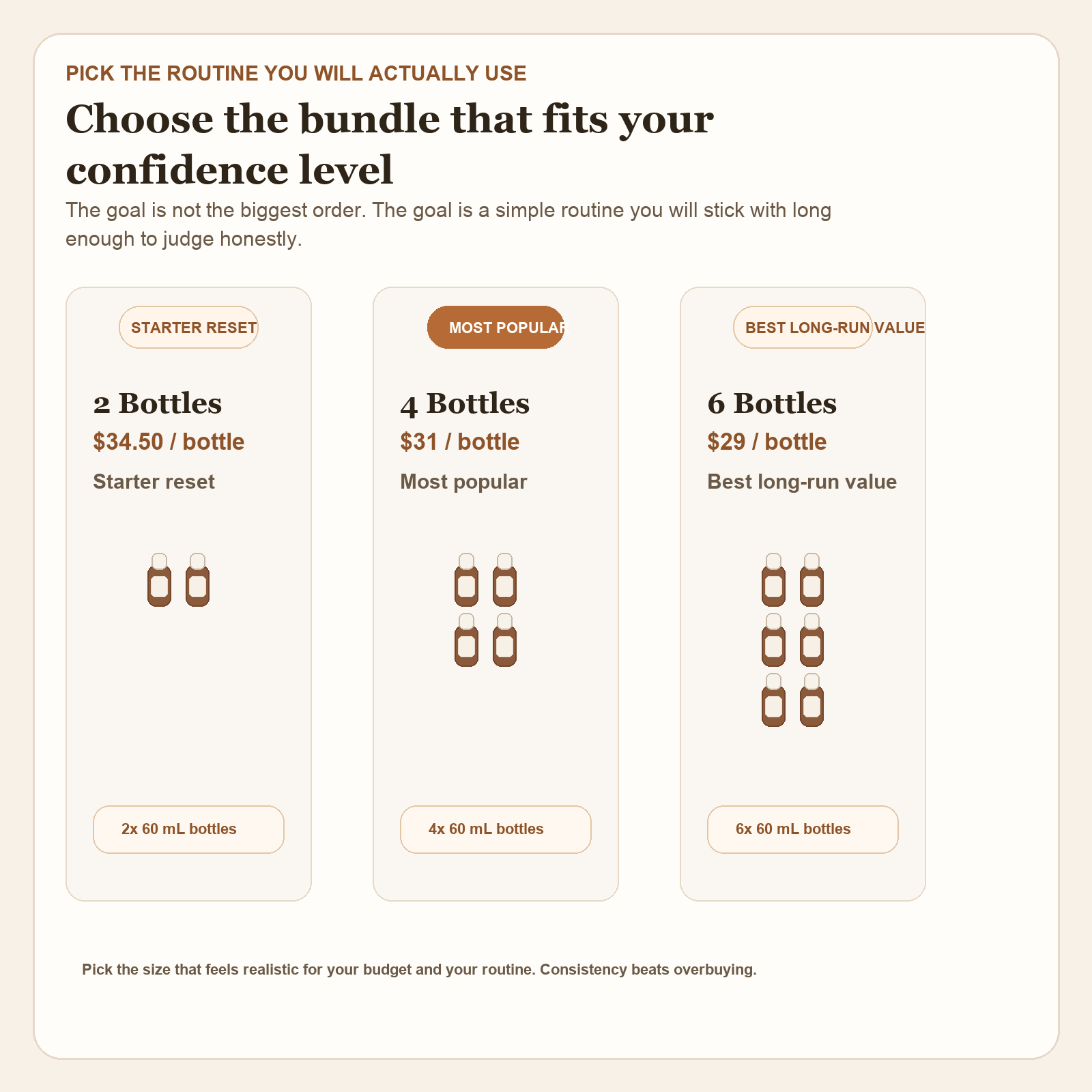 PICK THE ROUTINE YOU WILL ACTUALLY USE

Choose the bundle that fits your confidence level

The goal is not the biggest order. The goal is a simple routine you will stick with long enough to judge honestly.

STARTER RESET

2 Bottles

$34.50 / bottle

Starter reset

2x 60 mL bottles

MOST POPULAR

4 Bottles

$31 / bottle

Most popular

4x 60 mL bottles

BEST LONG-RUN VALUE

6 Bottles

$29 / bottle

Best long-run value

6x 60 mL bottles

Pick the size that feels realistic for your budget and your routine. Consistency beats overbuying.